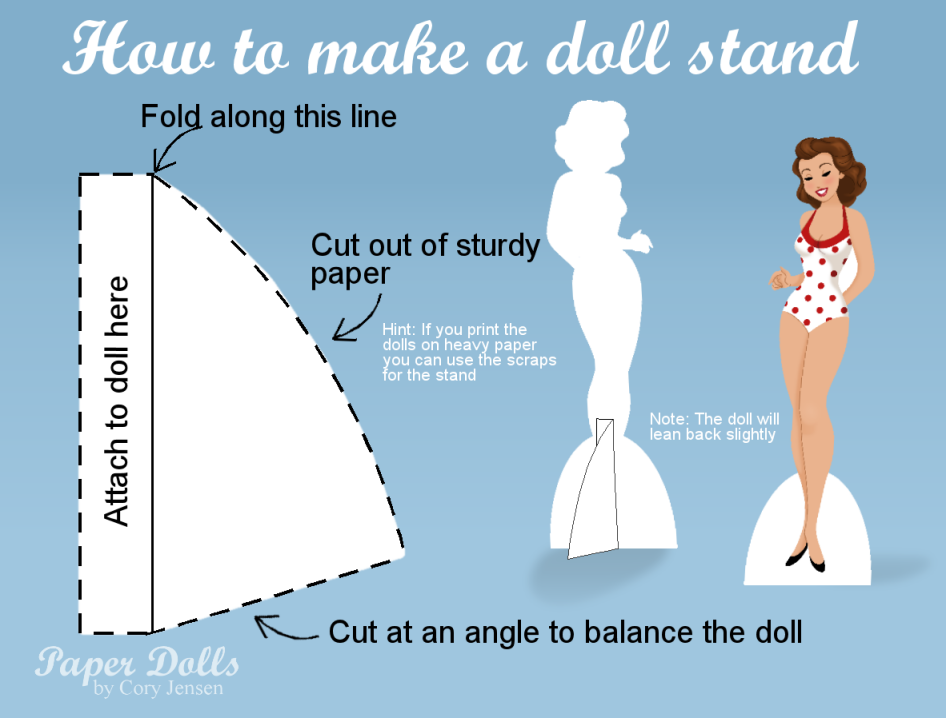 How to make a doll stand

Fold along this line

Attach to doll here

Cut out of sturdy paper

Hint: If you print the dolls on heavy paper you can use the scraps for the stand

Note: The doll will lean back slightly

Cut at an angle to balance the doll

Paper Dolls
by Cory Jensen