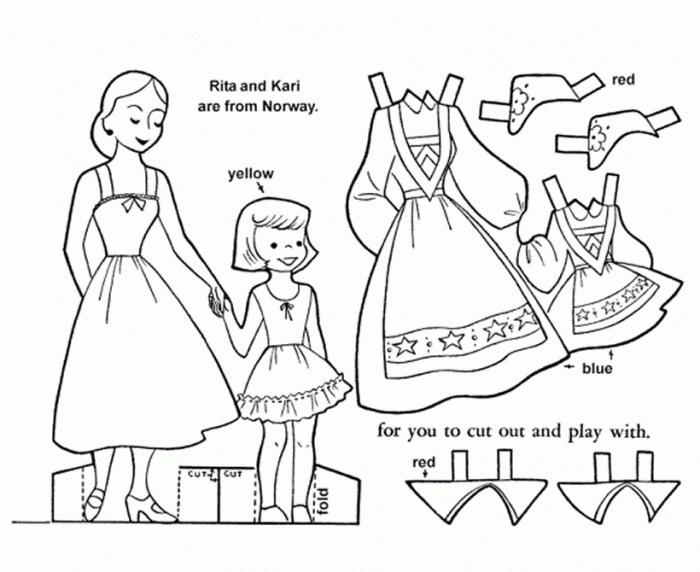 Rita and Kari are from Norway.

yellow

red

blue

for you to cut out and play with.

red

CUT CUT

fold