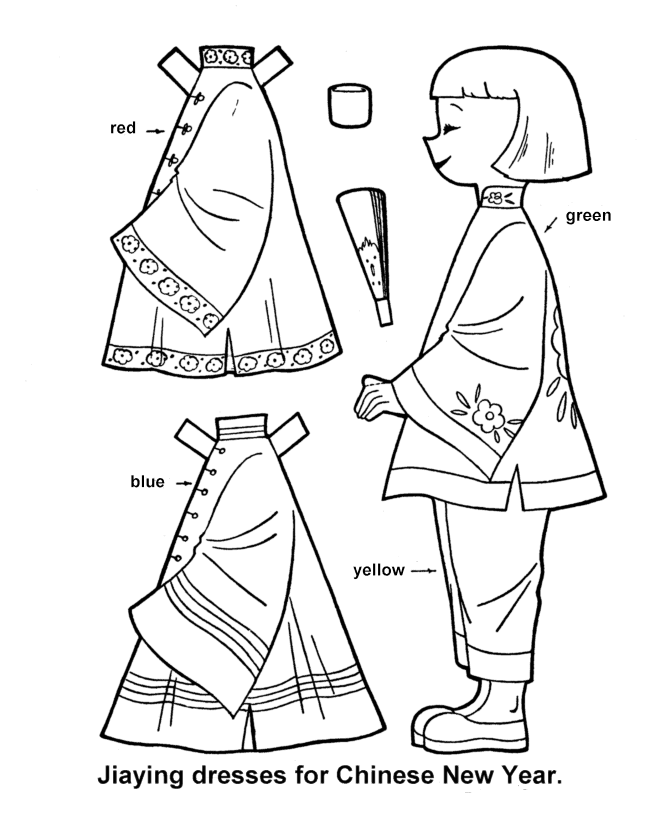 red

green

blue

yellow

Jiaying dresses for Chinese New Year.