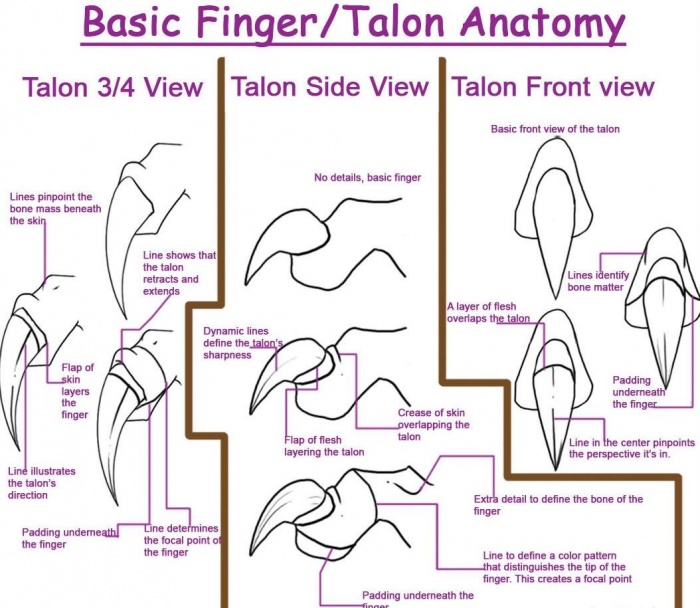 Basic Finger/Talon Anatomy

Talon 3/4 View

Lines pinpoint the bone mass beneath the skin

Line shows that the talon retracts and extends

Flap of skin layers the finger

Line illustrates the talon's direction

Padding underneath the finger

Line determines the focal point of the finger

Talon Side View

No details, basic finger

Dynamic lines define the talon's sharpness

Crease of skin overlapping the talon

Flap of flesh layering the talon

Extra detail to define the bone of the finger

Line to define a color pattern that distinguishes the tip of the finger. This creates a focal point

Padding underneath the finger

Talon Front view

Basic front view of the talon

Lines identify bone matter

A layer of flesh overlaps the talon

Padding underneath the finger

Line in the center pinpoints the perspective it's in.