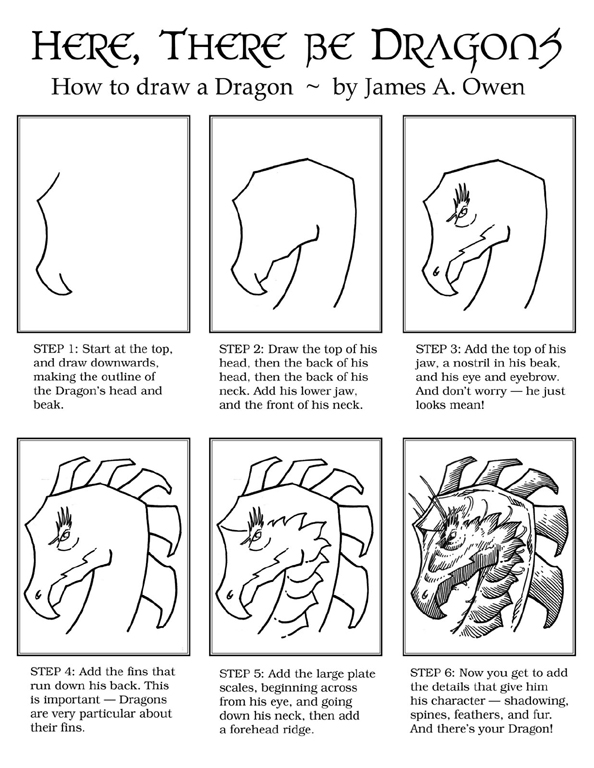 HERE, THERE BE DRAGONS

How to draw a Dragon ~ by James A. Owen

STEP 1: Start at the top, and draw downwards, making the outline of the Dragon's head and beak.

STEP 2: Draw the top of his head, then the back of his head, then the back of his neck. Add his lower jaw, and the front of his neck.

STEP 3: Add the top of his jaw, a nostril in his beak, and his eye and eyebrow. And don't worry — he just looks mean!

STEP 4: Add the fins that run down his back. This is important — Dragons are very particular about their fins.

STEP 5: Add the large plate scales, beginning across from his eye, and going down his neck, then add a forehead ridge.

STEP 6: Now you get to add the details that give him his character — shadowing, spines, feathers, and fur. And there's your Dragon!